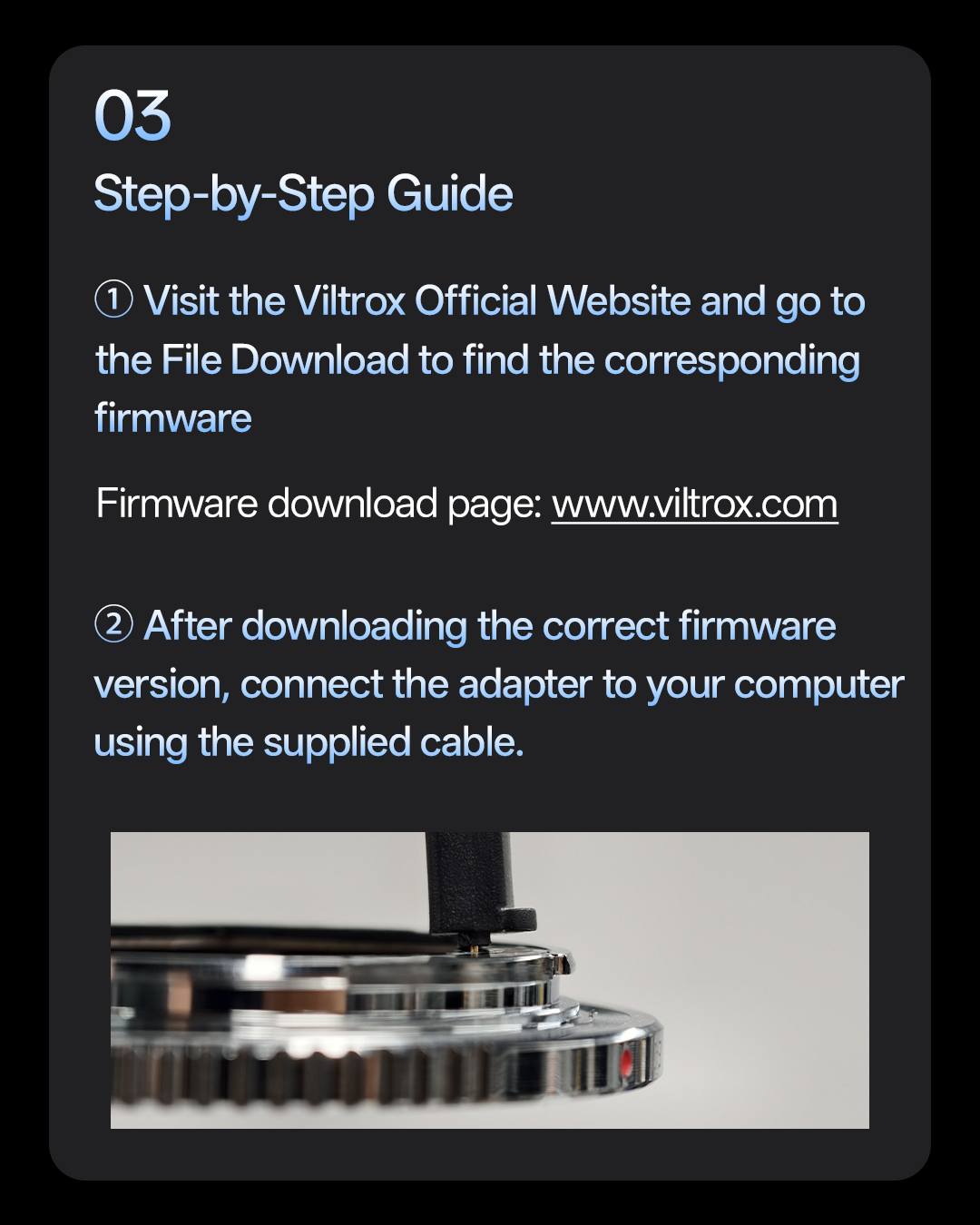 03
Step-by-Step Guide

① Visit the Viltrox Official Website and go to the File Download to find the corresponding firmware

Firmware download page: www.viltrox.com

② After downloading the correct firmware version, connect the adapter to your computer using the supplied cable.